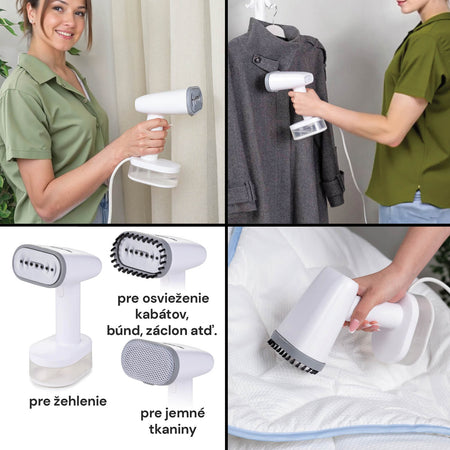 pre osvieženie kabátov, búnd, záclon atď.

pre žehlenie

pre jemné tkaniny